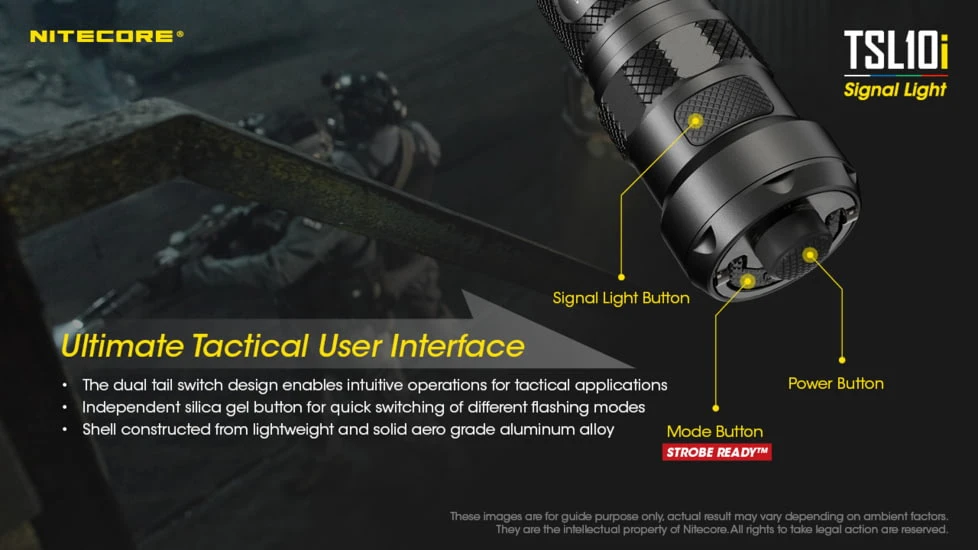 NITECORE®

TSL10i
Signal Light

Signal Light Button

Power Button

Mode Button
STROBE READY™

Ultimate Tactical User Interface

• The dual tail switch design enables intuitive operations for tactical applications
• Independent silica gel button for quick switching of different flashing modes
• Shell constructed from lightweight and solid aero grade aluminum alloy

These images are for guide purpose only, actual result may vary depending on ambient factors. They are the intellectual property of Nitecore. All rights to take legal action are reserved.